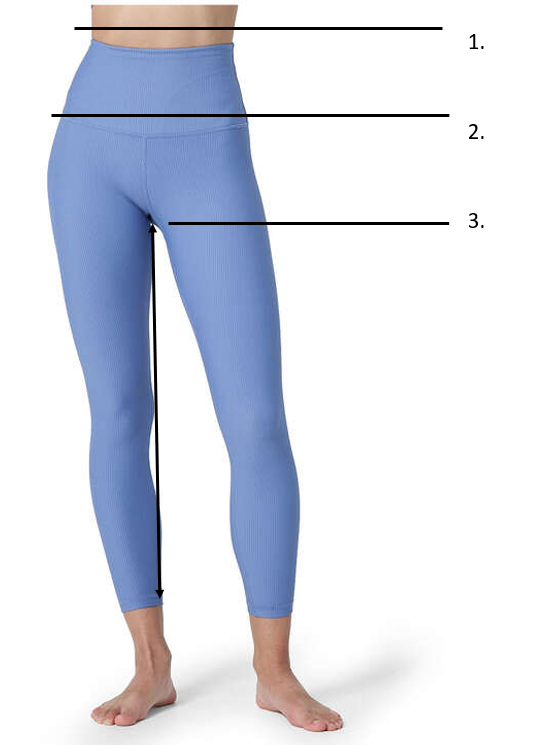 1.

2.

3.